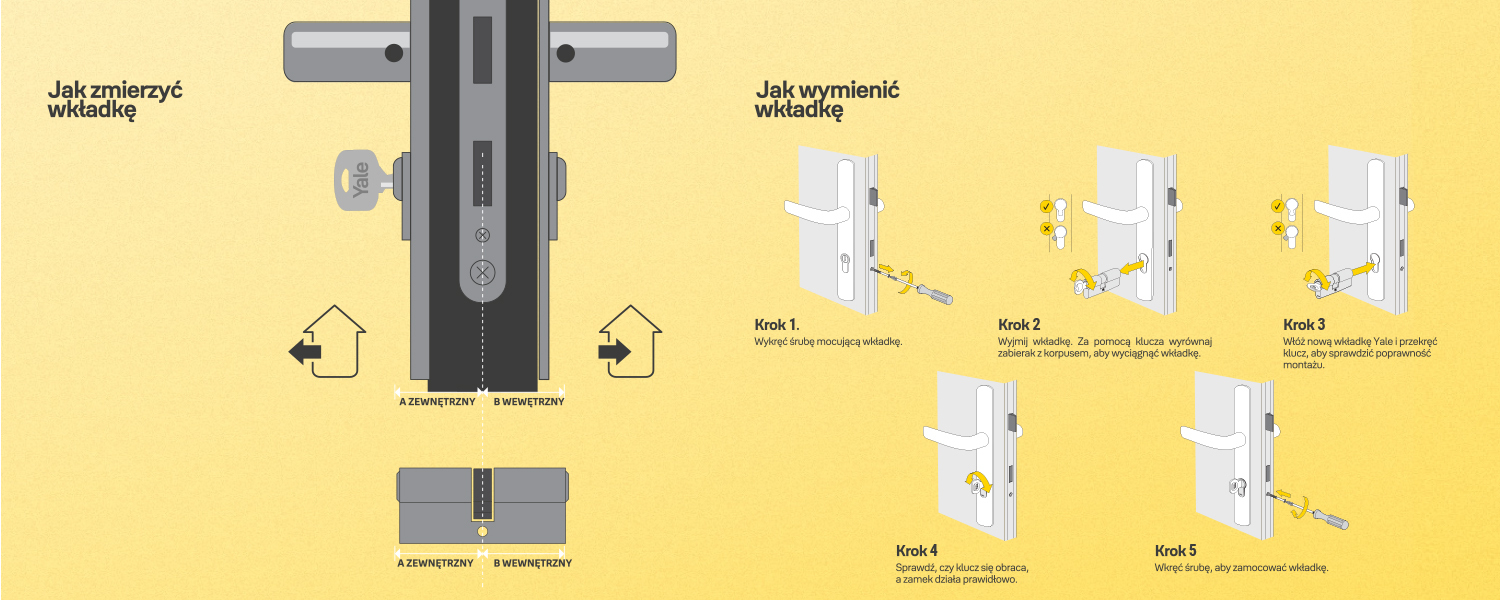 Jak zmierzyć wkładkę

Yale

A ZEWNĘTRZNY B WEWĘTRZNY

A ZEWNĘTRZNY B WEWNĘTRZNY

Jak wymienić wkładkę

Krok 1.
Wykręć śrubę mocującą wkładkę.

Krok 2
Wyjmij wkładkę. Za pomocą klucza wyrównaj zabierak z korpusem, aby wyciągnąć wkładkę.

Krok 3
Włóż nową wkładkę Yale i przekręć klucz, aby sprawdzić poprawność montażu.

Krok 4
Sprawdź, czy klucz się obraca, a zamek działa prawidłowo.

Krok 5
Wkręć śrubę, aby zamocować wkładkę.