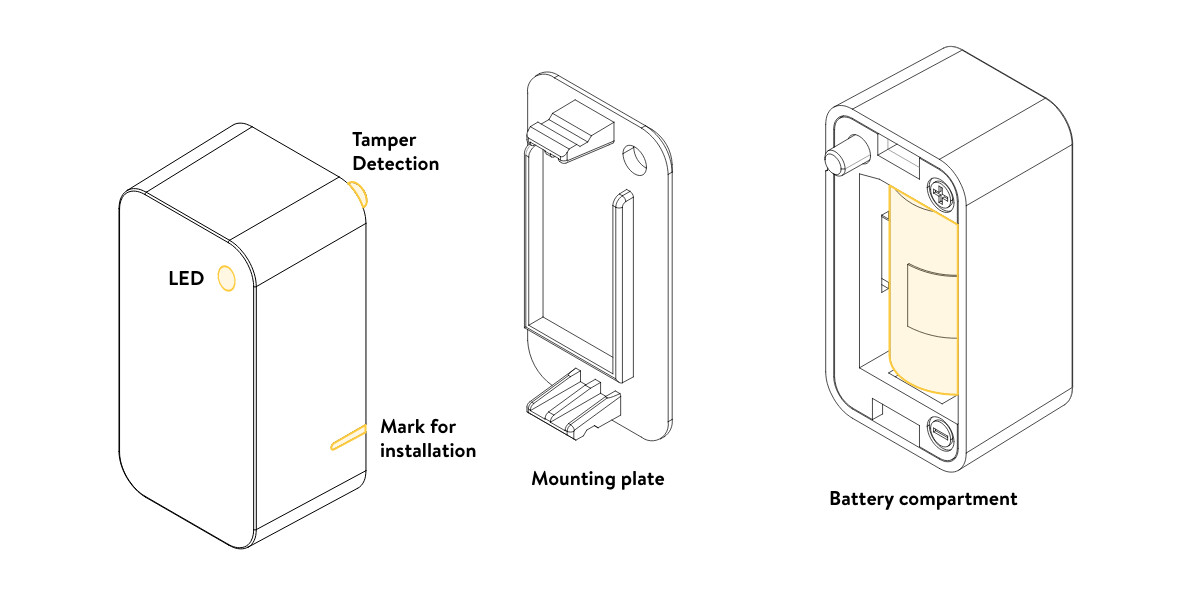 Tamper Detection

LED

Mark for installation

Mounting plate

Battery compartment