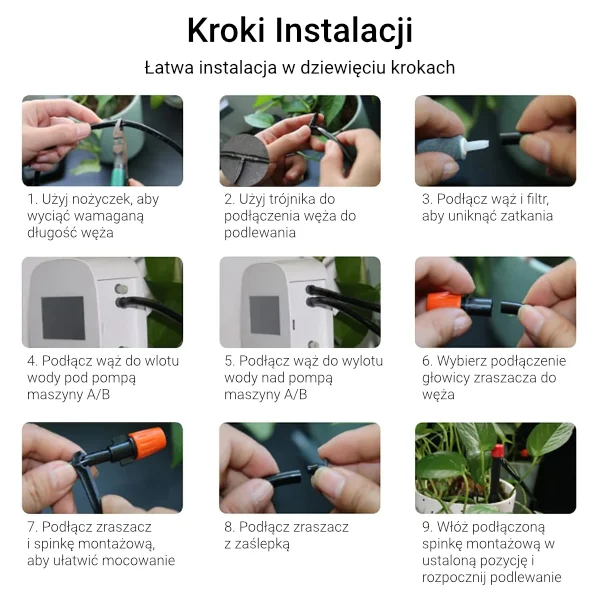 Kroki Instalacji

Łatwa instalacja w dziewięciu krokach

1. Użyj nożyczek, aby wyciąć wamaganą długość węża

2. Użyj trójnika do podłączenia węża do podlewania

3. Podłącz wąż i filtr, aby uniknąć zatkania

4. Podłącz wąż do wlotu wody pod pompą maszyny A/B

5. Podłącz wąż do wylotu wody nad pompą maszyny A/B

6. Wybierz podłączenie głowicy zraszacza do węża

7. Podłącz zraszacz i spinkę montażową, aby ułatwić mocowanie

8. Podłącz zraszacz z zaślepką

9. Włóż podłączoną spinkę montażową w ustaloną pozycję i rozpocznij podlewanie